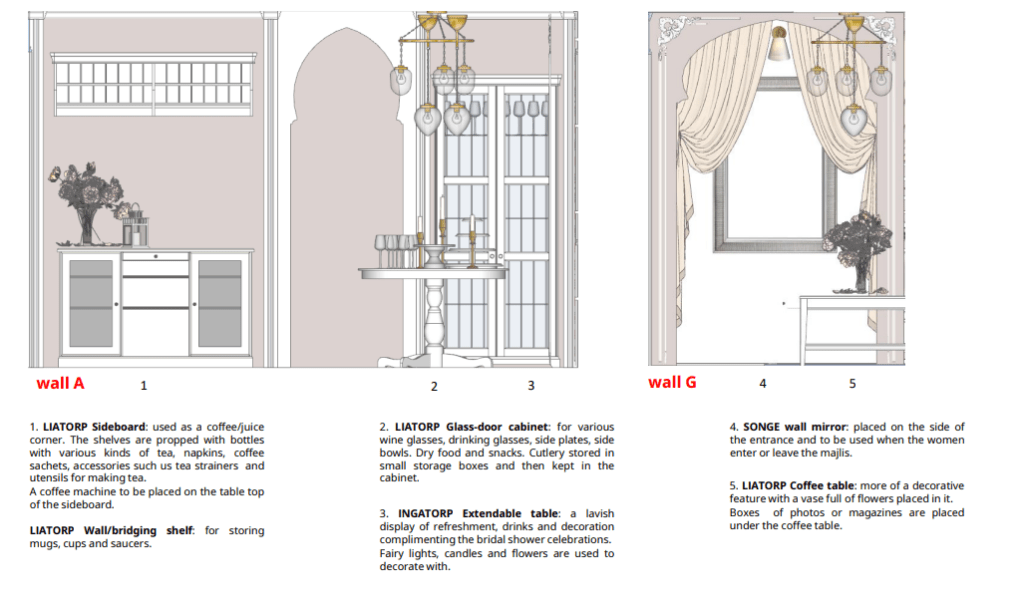 wall A 1

2 3

wall G 4 5

1. **LIATORP Sideboard**: used as a coffee/juice corner. The shelves are propped with bottles with various kinds of tea, napkins, coffee sachets, accessories such us tea strainers and utensils for making tea.
A coffee machine to be placed on the table top of the sideboard.

**LIATORP Wall/bridging shelf**: for storing mugs, cups and saucers.

2. **LIATORP Glass-door cabinet**: for various wine glasses, drinking glasses, side plates, side bowls. Dry food and snacks. Cutlery stored in small storage boxes and then kept in the cabinet.

3. **INGATORP Extendable table**: a lavish display of refreshment, drinks and decoration complimenting the bridal shower celebrations. Fairy lights, candles and flowers are used to decorate with.

4. **SONGE wall mirror**: placed on the side of the entrance and to be used when the women enter or leave the majlis.

5. **LIATORP Coffee table**: more of a decorative feature with a vase full of flowers placed in it. Boxes of photos or magazines are placed under the coffee table.